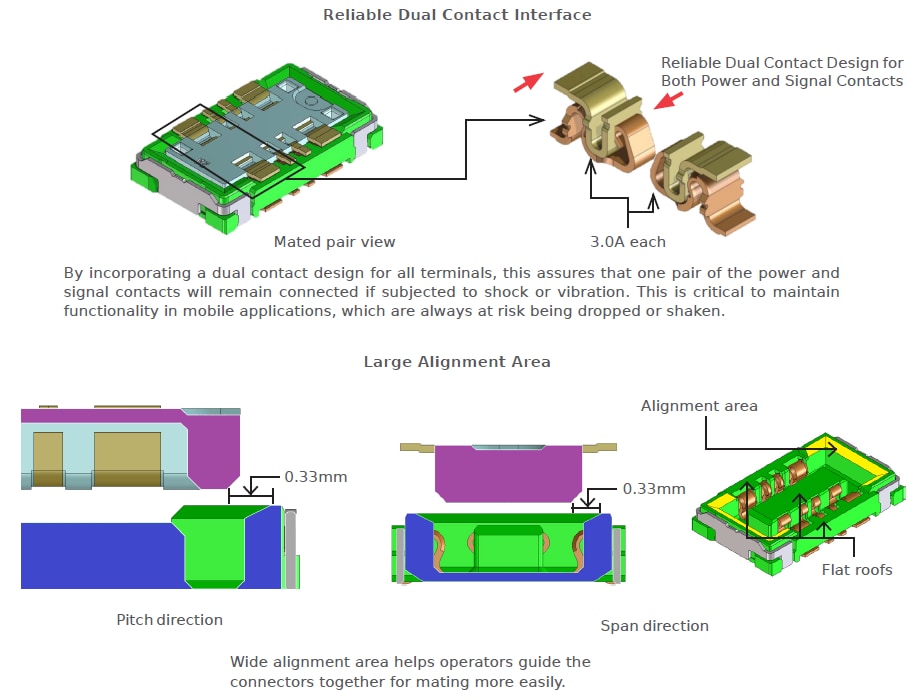 Reliable Dual Contact Interface

Reliable Dual Contact Design for Both Power and Signal Contacts

Mated pair view

3.0A each

By incorporating a dual contact design for all terminals, this assures that one pair of the power and signal contacts will remain connected if subjected to shock or vibration. This is critical to maintain functionality in mobile applications, which are always at risk being dropped or shaken.

Large Alignment Area

0.33mm

Pitch direction

0.33mm

Span direction

Alignment area

Flat roofs

Wide alignment area helps operators guide the connectors together for mating more easily.